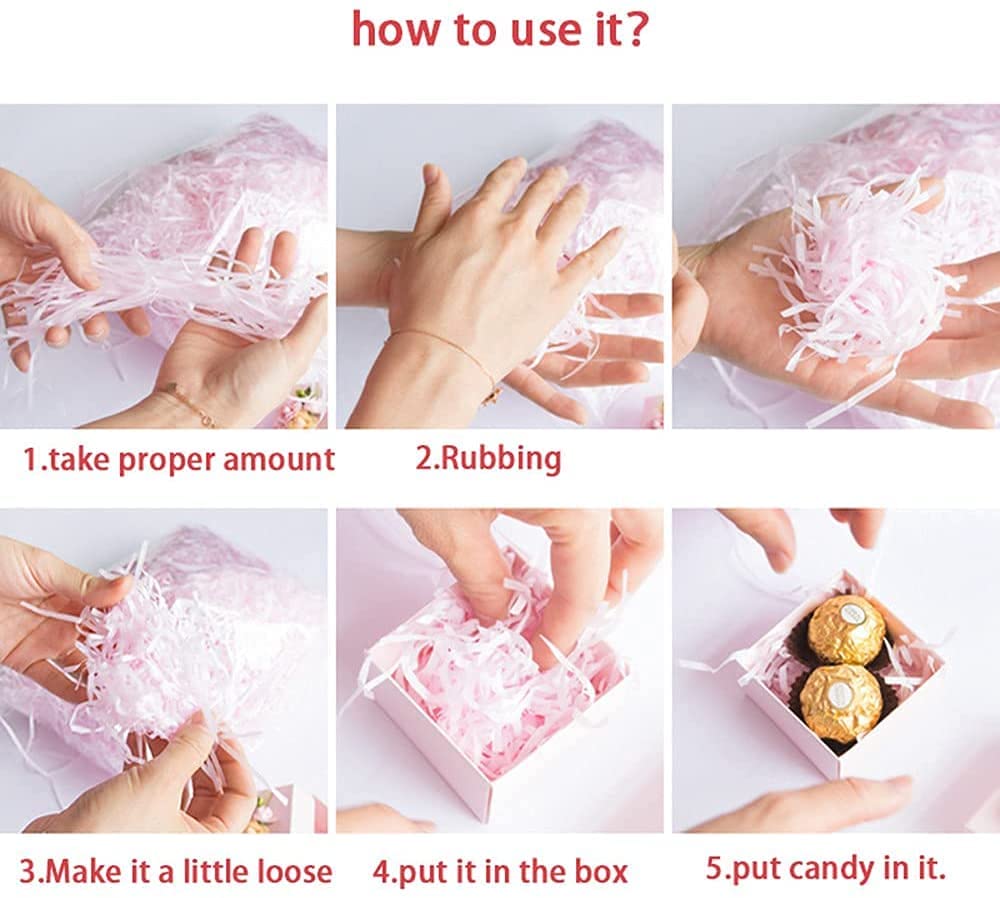 how to use it?

1.take proper amount

2.Rubbing

3.Make it a little loose

4.put it in the box

5.put candy in it.