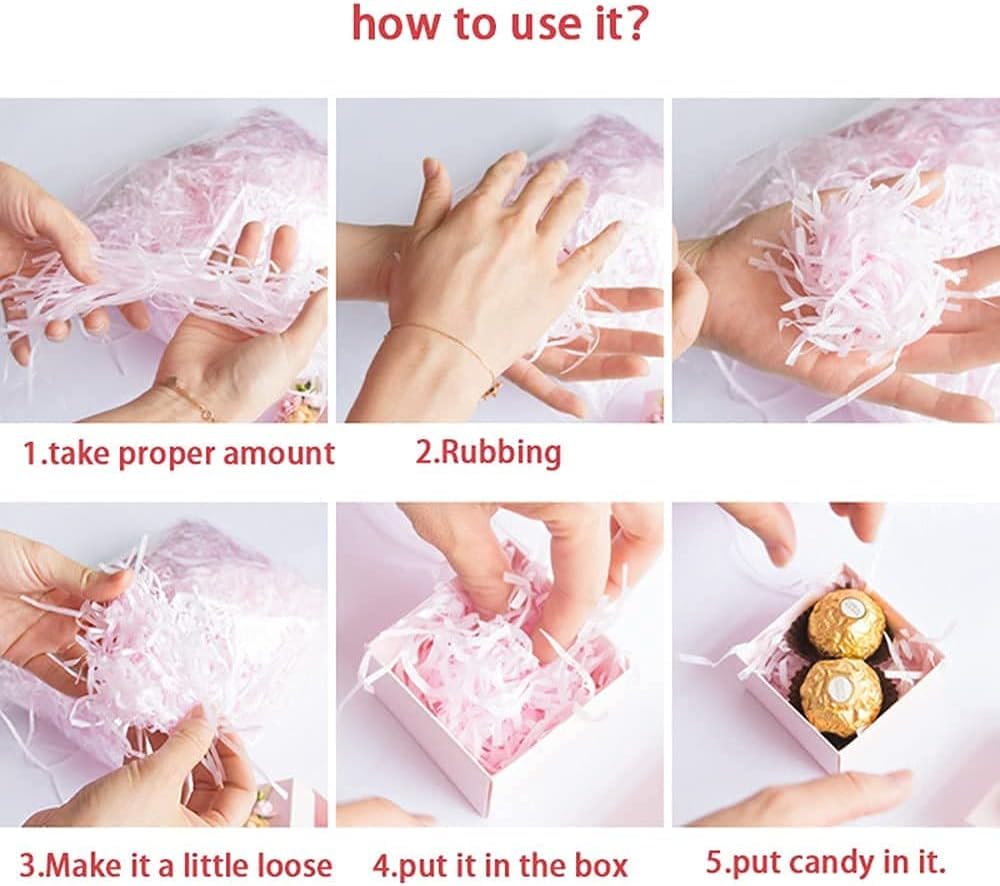 how to use it?

1.take proper amount

2.Rubbing

3.Make it a little loose

4.put it in the box

5.put candy in it.