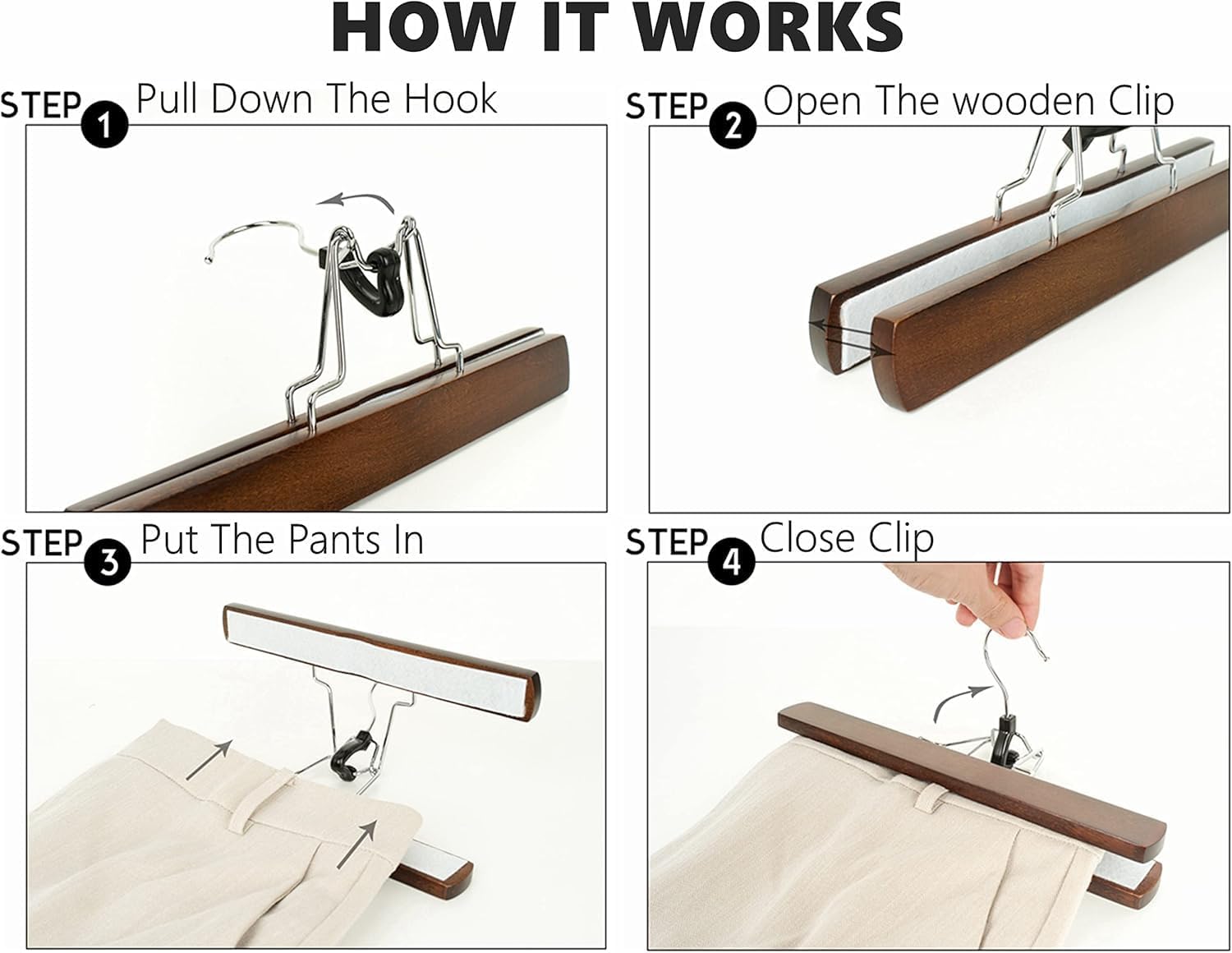 HOW IT WORKS

STEP 1 Pull Down The Hook

STEP 2 Open The wooden Clip

STEP 3 Put The Pants In

STEP 4 Close Clip