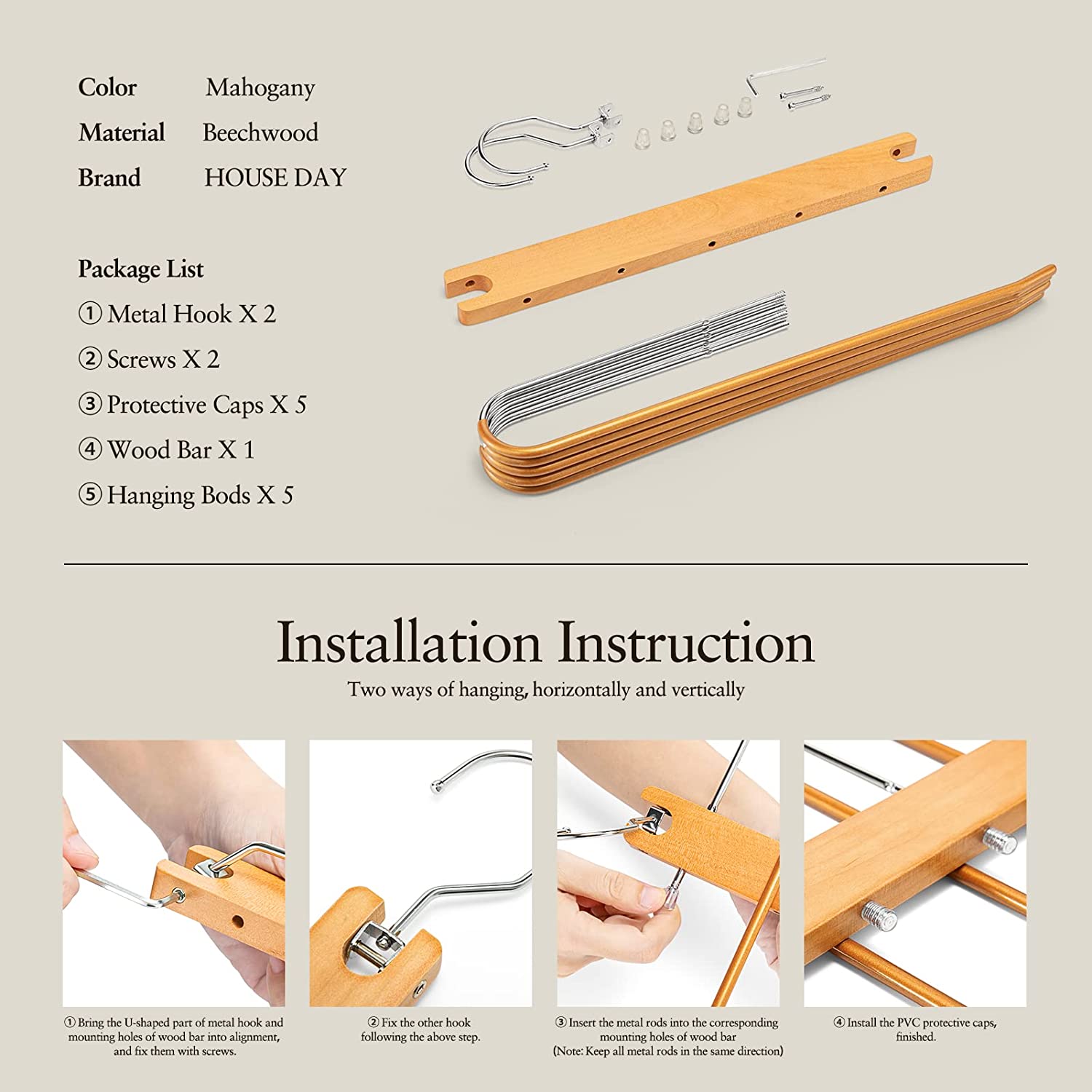 Color Mahogany
Material Beechwood
Brand HOUSE DAY

Package List
① Metal Hook X 2
② Screws X 2
③ Protective Caps X 5
④ Wood Bar X 1
⑤ Hanging Bods X 5

Installation Instruction
Two ways of hanging, horizontally and vertically

① Bring the U-shaped part of metal hook and mounting holes of wood bar into alignment, and fix them with screws.

② Fix the other hook following the above step.

③ Insert the metal rods into the corresponding mounting holes of wood bar (Note: Keep all metal rods in the same direction)

④ Install the PVC protective caps, finished.